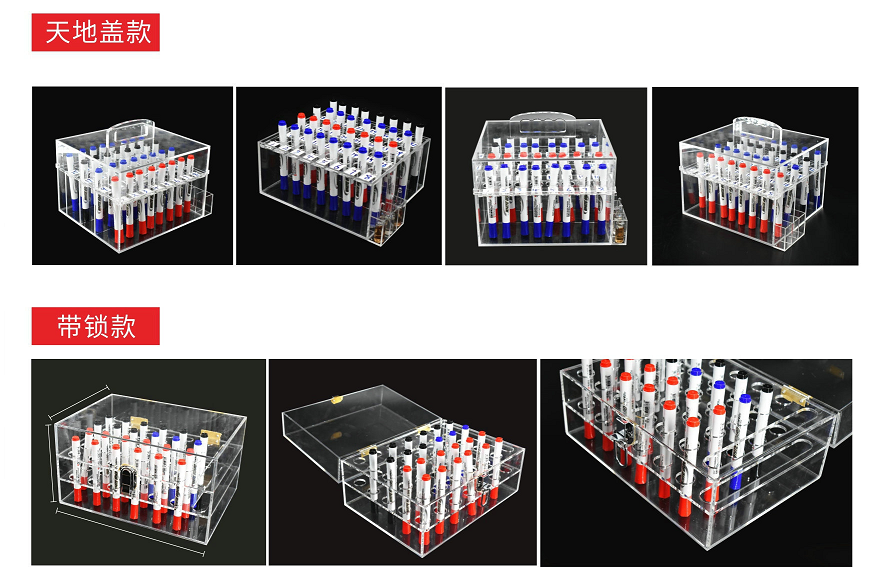 天地盖款

带锁款